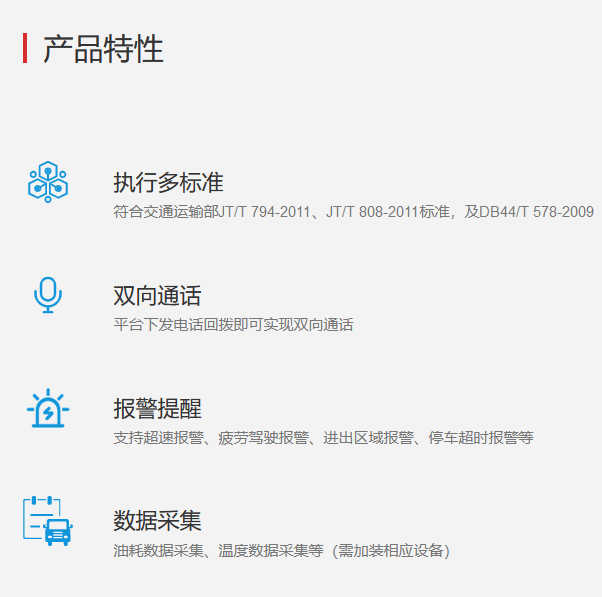 产品特性

执行多标准

符合交通运输部JT/T 794-2011、JT/T 808-2011标准，及DB44/T 578-2009

双向通话

平台下发电话回拨即可实现双向通话

报警提醒

支持超速报警、疲劳驾驶报警、进出区域报警、停车超时报警等

数据采集

油耗数据采集、温度数据采集等（需加装相应设备）